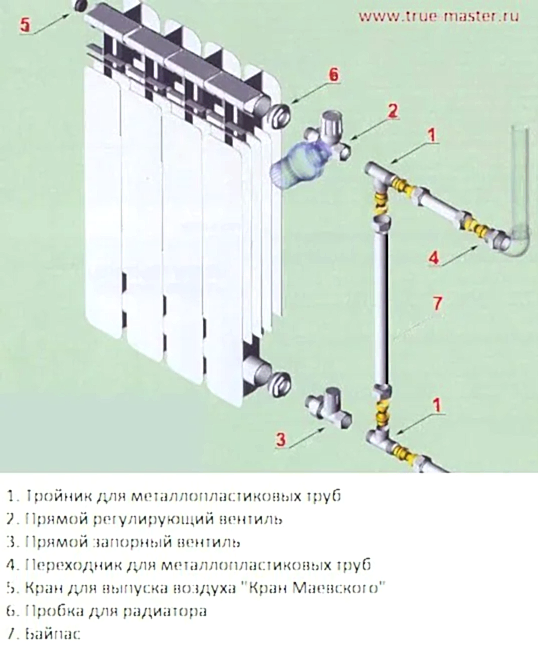 www.true-master.ru

5

6

2

1

4

7

1

3

1. Тройник для металлопластиковых труб
2. Прямой регулирующий вентиль
3. Прямой запорный вентиль
4. Переходник для металлопластиковых труб
5. Кран для выпуска воздуха "Кран Маевского"
6. Пробка для радиатора
7. Байпас